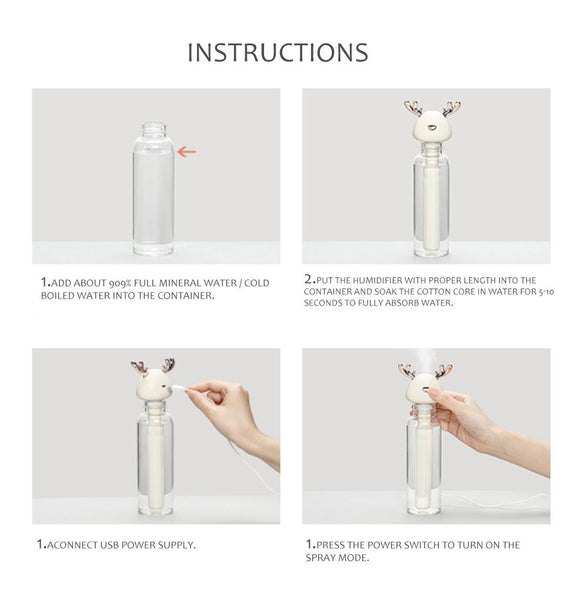 INSTRUCTIONS

1.ADD ABOUT 909% FULL MINERAL WATER / COLD BOILED WATER INTO THE CONTAINER.

2.PUT THE HUMIDIFIER WITH PROPER LENGTH INTO THE CONTAINER AND SOAK THE COTTON CORE IN WATER FOR 5-10 SECONDS TO FULLY ABSORB WATER.

1.ACONNECT USB POWER SUPPLY.

1.PRESS THE POWER SWITCH TO TURN ON THE SPRAY MODE.