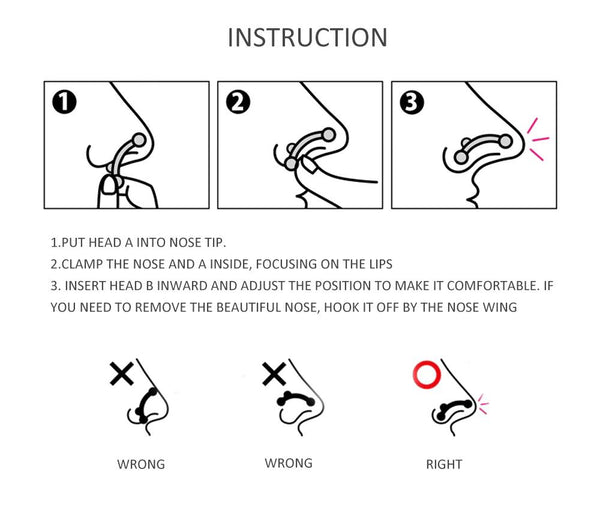 INSTRUCTION

1

2

3

1.PUT HEAD A INTO NOSE TIP.

2.CLAMP THE NOSE AND A INSIDE, FOCUSING ON THE LIPS

3. INSERT HEAD B INWARD AND ADJUST THE POSITION TO MAKE IT COMFORTABLE. IF YOU NEED TO REMOVE THE BEAUTIFUL NOSE, HOOK IT OFF BY THE NOSE WING

WRONG

WRONG

RIGHT