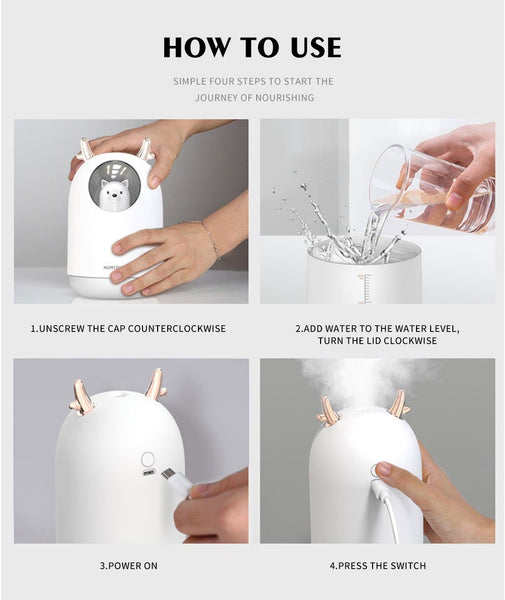 HOW TO USE

SIMPLE FOUR STEPS TO START THE JOURNEY OF NOURISHING

1.UNSCREW THE CAP COUNTERCLOCKWISE

2.ADD WATER TO THE WATER LEVEL, TURN THE LID CLOCKWISE

3.POWER ON

4.PRESS THE SWITCH