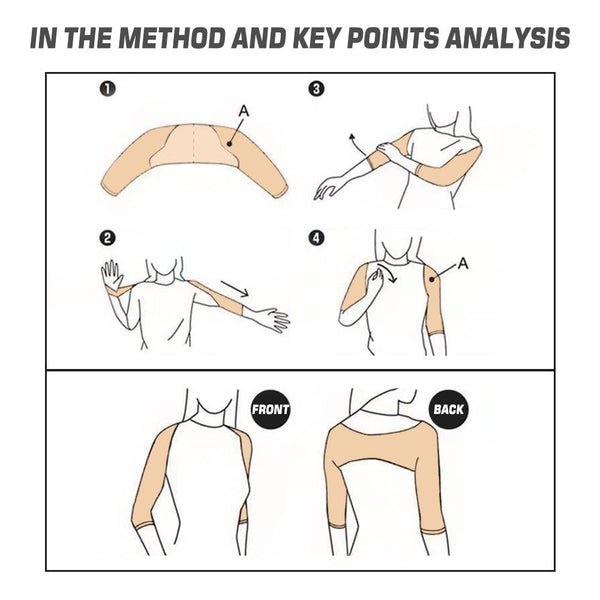 IN THE METHOD AND KEY POINTS ANALYSIS

1

A

3

2

4

A

FRONT

BACK