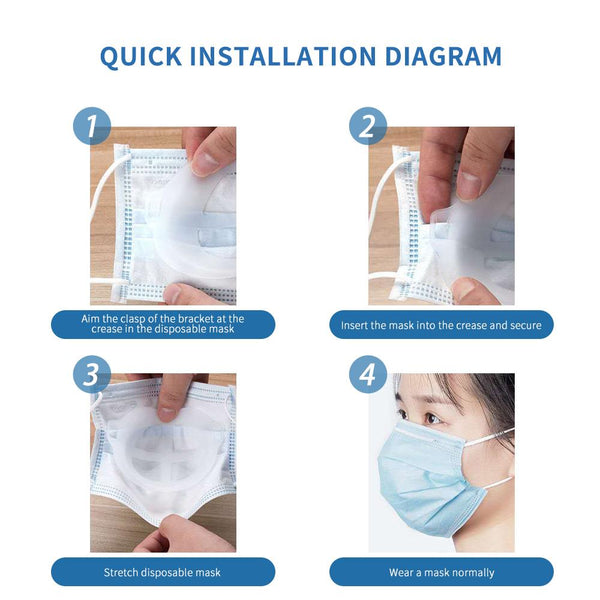 QUICK INSTALLATION DIAGRAM

1

Aim the clasp of the bracket at the crease in the disposable mask

2

Insert the mask into the crease and secure

3

Stretch disposable mask

4

Wear a mask normally