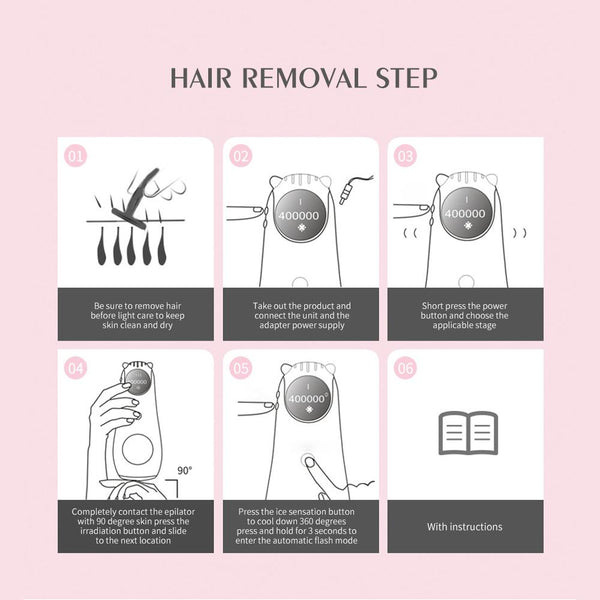 HAIR REMOVAL STEP

01

Be sure to remove hair before light care to keep skin clean and dry

02

I
400000

Take out the product and connect the unit and the adapter power supply

03

I
400000

Short press the power button and choose the applicable stage

04

400000

90°

Completely contact the epilator with 90 degree skin press the irradiation button and slide to the next location

05

I
400000

Press the ice sensation button to cool down 360 degrees press and hold for 3 seconds to enter the automatic flash mode

06

With instructions