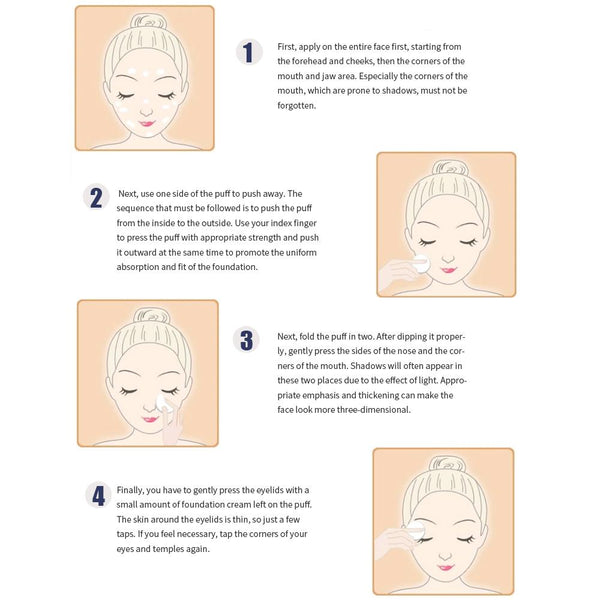 1

First, apply on the entire face first, starting from the forehead and cheeks, then the corners of the mouth and jaw area. Especially the corners of the mouth, which are prone to shadows, must not be forgotten.

2

Next, use one side of the puff to push away. The sequence that must be followed is to push the puff from the inside to the outside. Use your index finger to press the puff with appropriate strength and push it outward at the same time to promote the uniform absorption and fit of the foundation.

3

Next, fold the puff in two. After dipping it properly, gently press the sides of the nose and the corners of the mouth. Shadows will often appear in these two places due to the effect of light. Appropriate emphasis and thickening can make the face look more three-dimensional.

4

Finally, you have to gently press the eyelids with a small amount of foundation cream left on the puff. The skin around the eyelids is thin, so just a few taps. If you feel necessary, tap the corners of your eyes and temples again.