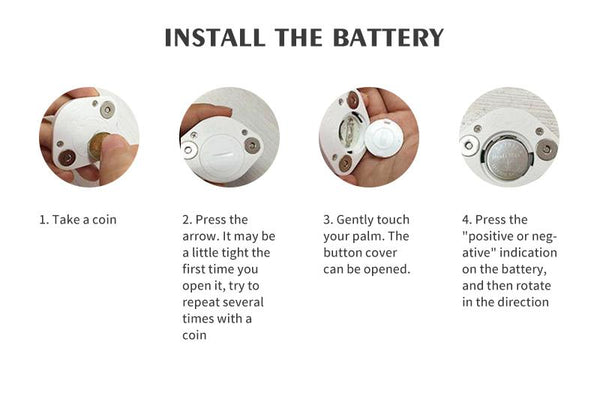 INSTALL THE BATTERY

1. Take a coin

2. Press the arrow. It may be a little tight the first time you open it, try to repeat several times with a coin

3. Gently touch your palm. The button cover can be opened.

4. Press the "positive or negative" indication on the battery, and then rotate in the direction